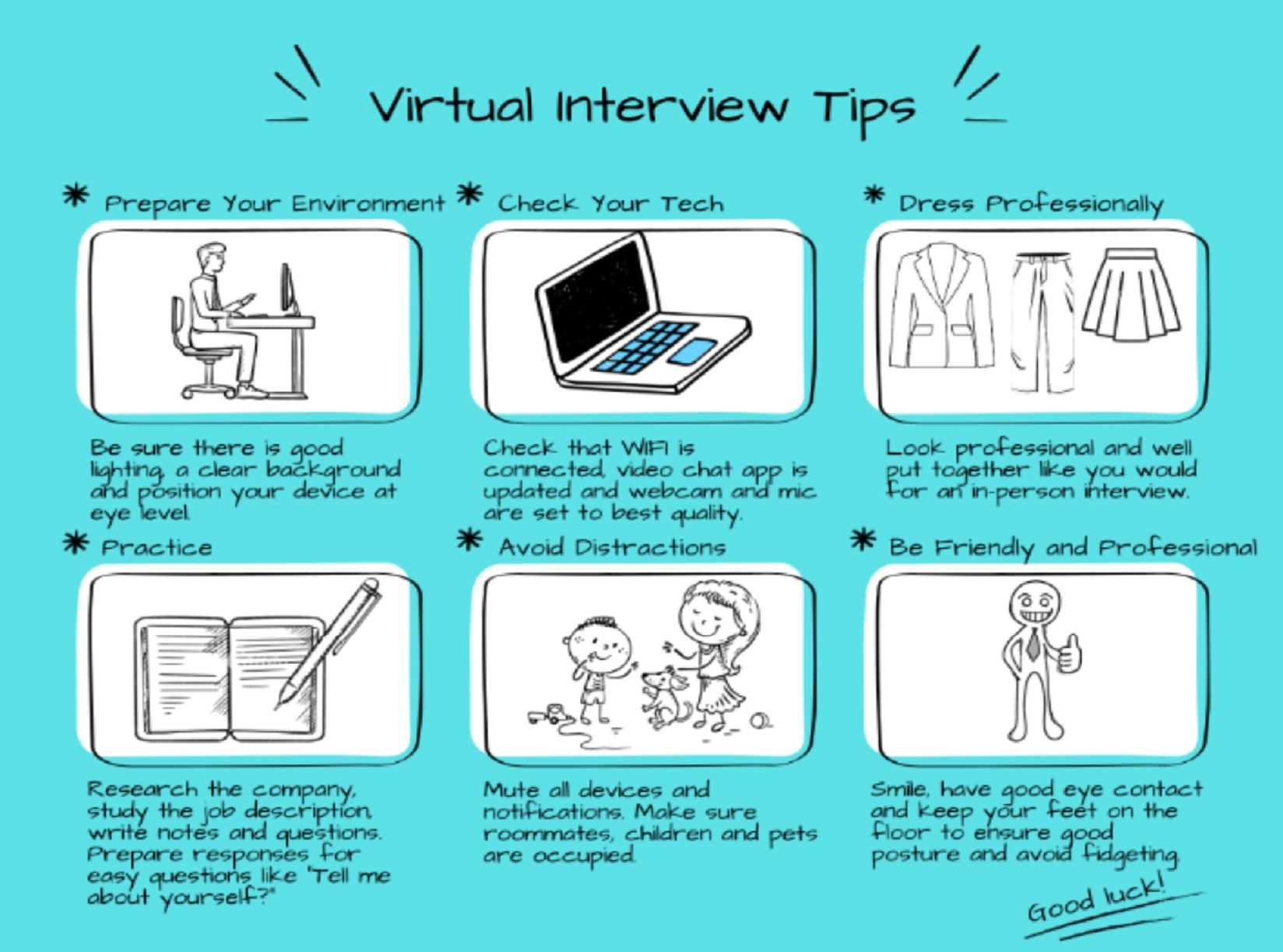 Virtual Interview Tips

* Prepare Your Environment

Be sure there is good lighting, a clear background and position your device at eye level.

* Check Your Tech

Check that WIFI is connected, video chat app is updated and webcam and mic are set to best quality.

* Dress Professionally

Look professional and well put together like you would for an in-person interview.

* Practice

Research the company, study the job description, write notes and questions. Prepare responses for easy questions like "Tell me about yourself?"

* Avoid Distractions

Mute all devices and notifications. Make sure roommates, children and pets are occupied.

* Be Friendly and Professional

Smile, have good eye contact and keep your feet on the floor to ensure good posture and avoid fidgeting.

Good luck!